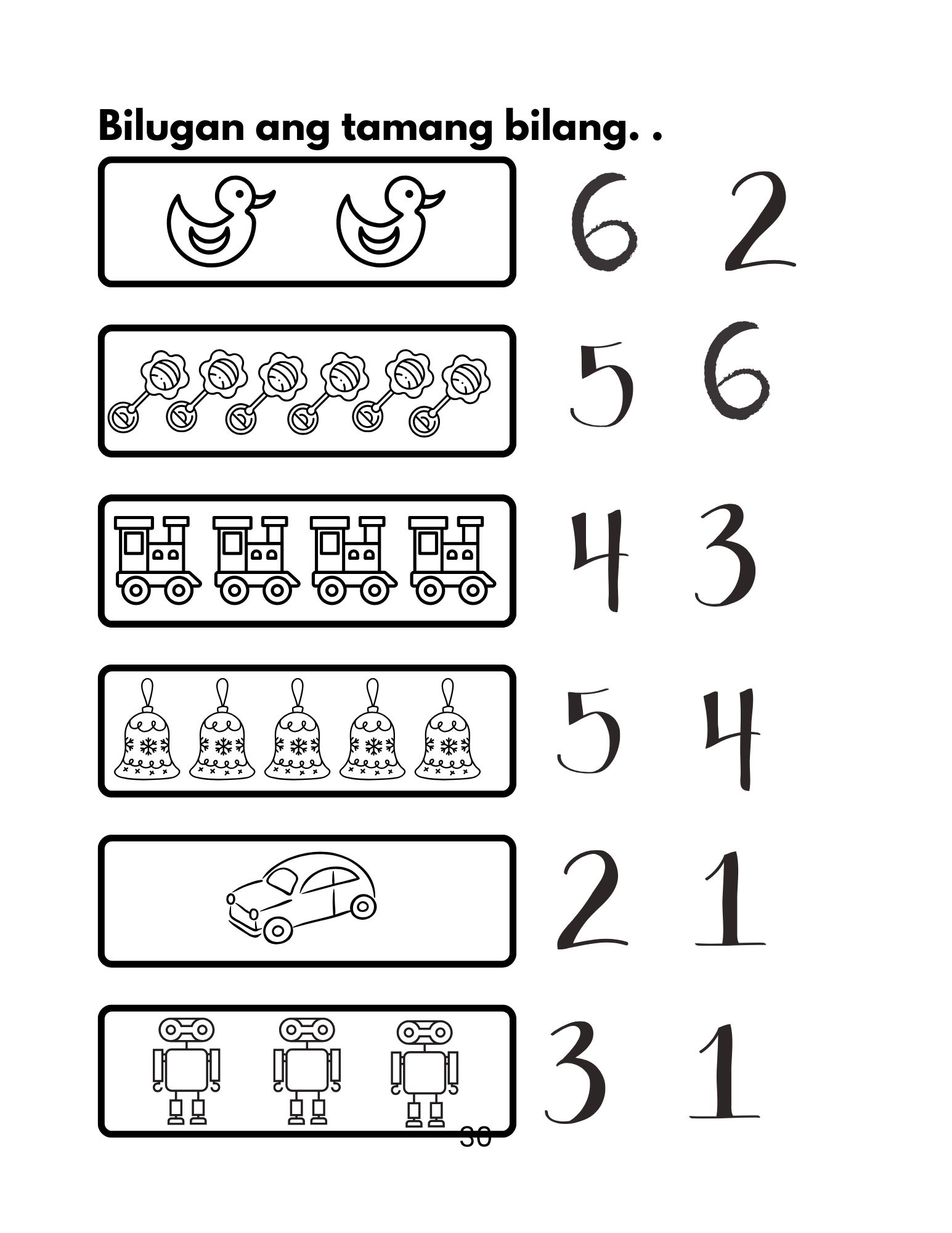 Bilugan ang tamang bilang. .

6 2

5 6

4 3

5 4

2 1

3 1

30